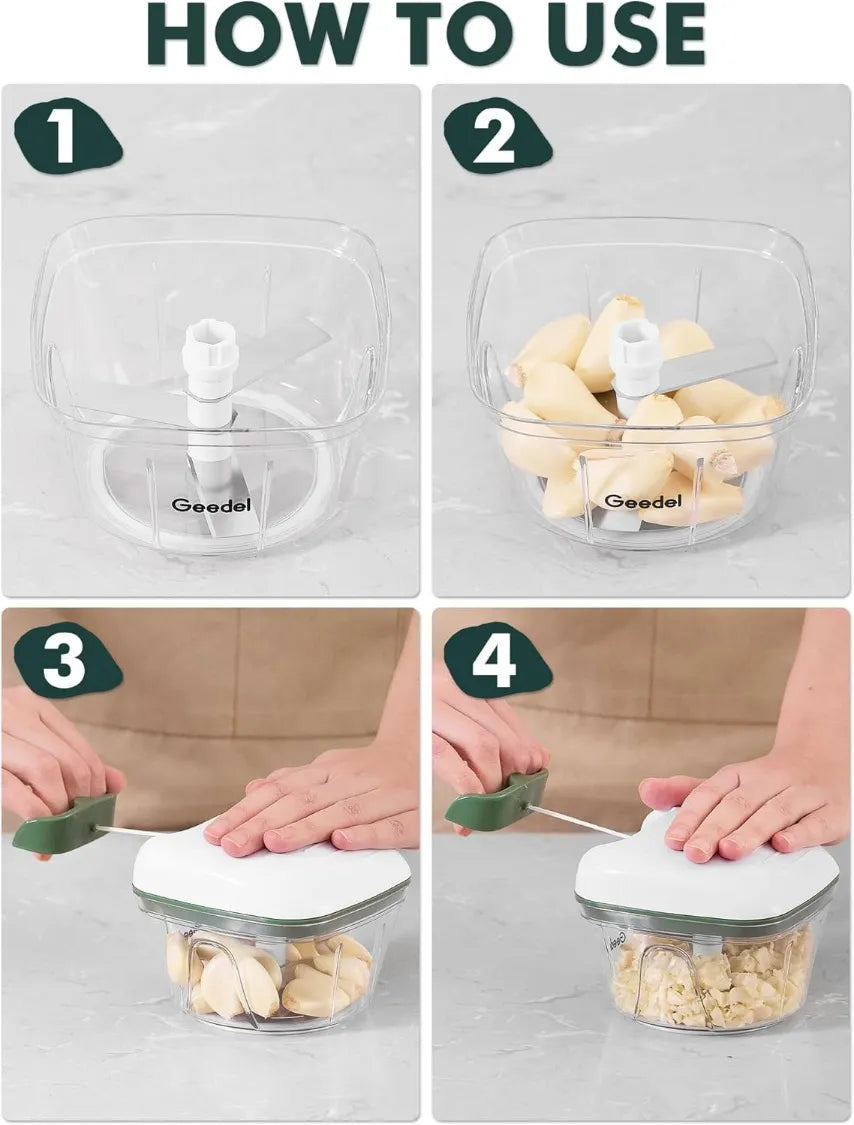 HOW TO USE

1

Geedel

2

Geedel

3

4