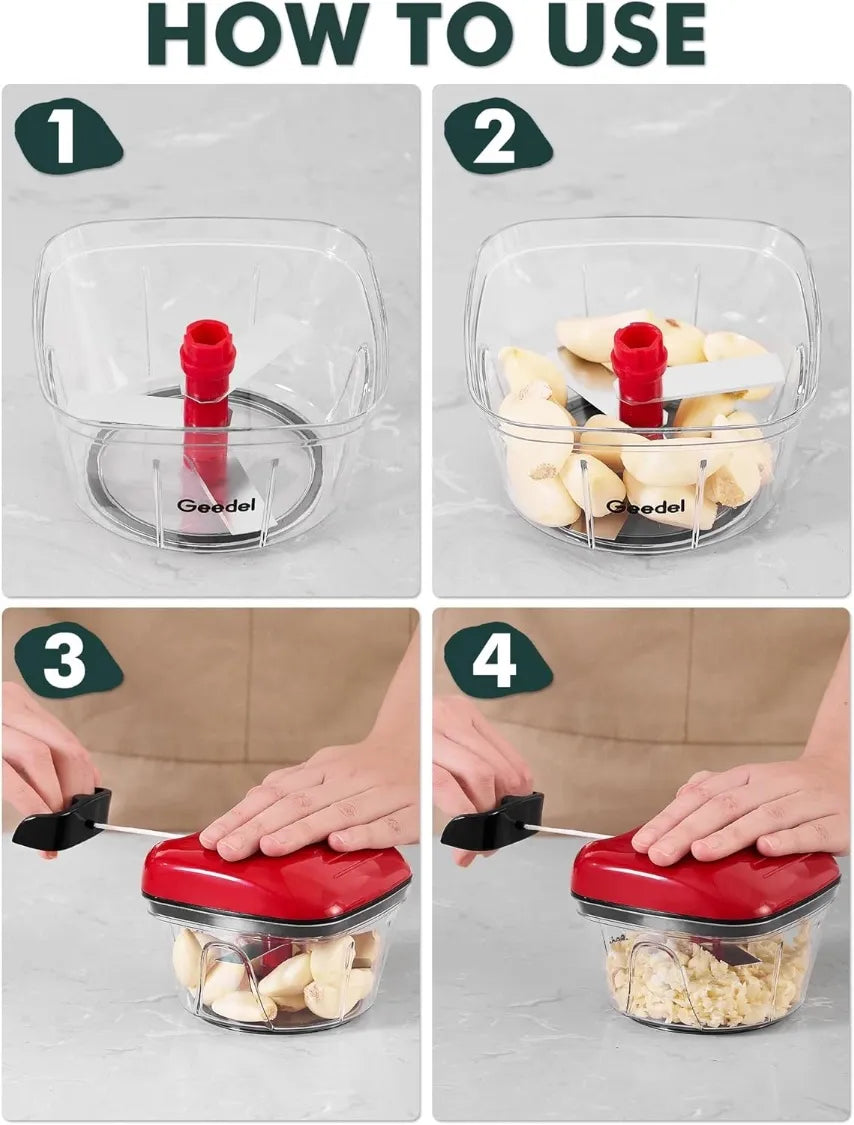 HOW TO USE

1

Geedel

2

Geedel

3

4